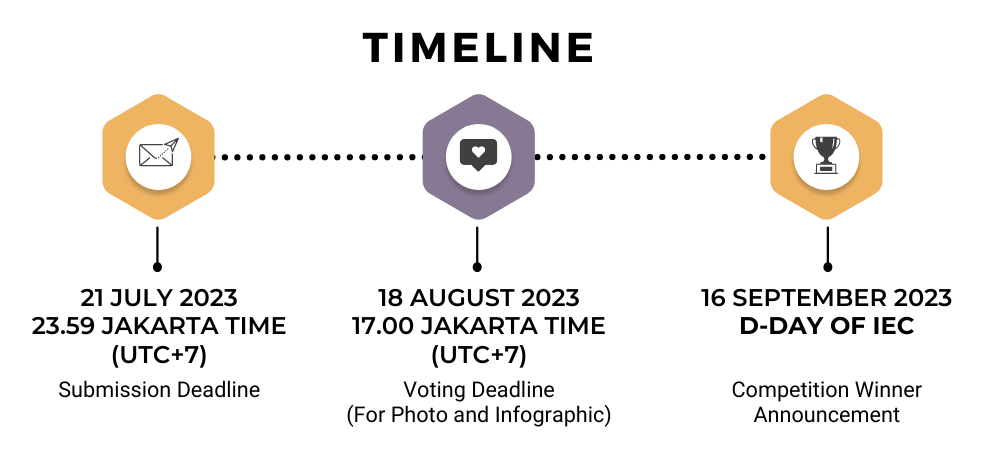 TIMELINE

21 JULY 2023
23.59 JAKARTA TIME
(UTC+7)
Submission Deadline

18 AUGUST 2023
17.00 JAKARTA TIME
(UTC+7)
Voting Deadline
(For Photo and Infographic)

16 SEPTEMBER 2023
D-DAY OF IEC
Competition Winner
Announcement